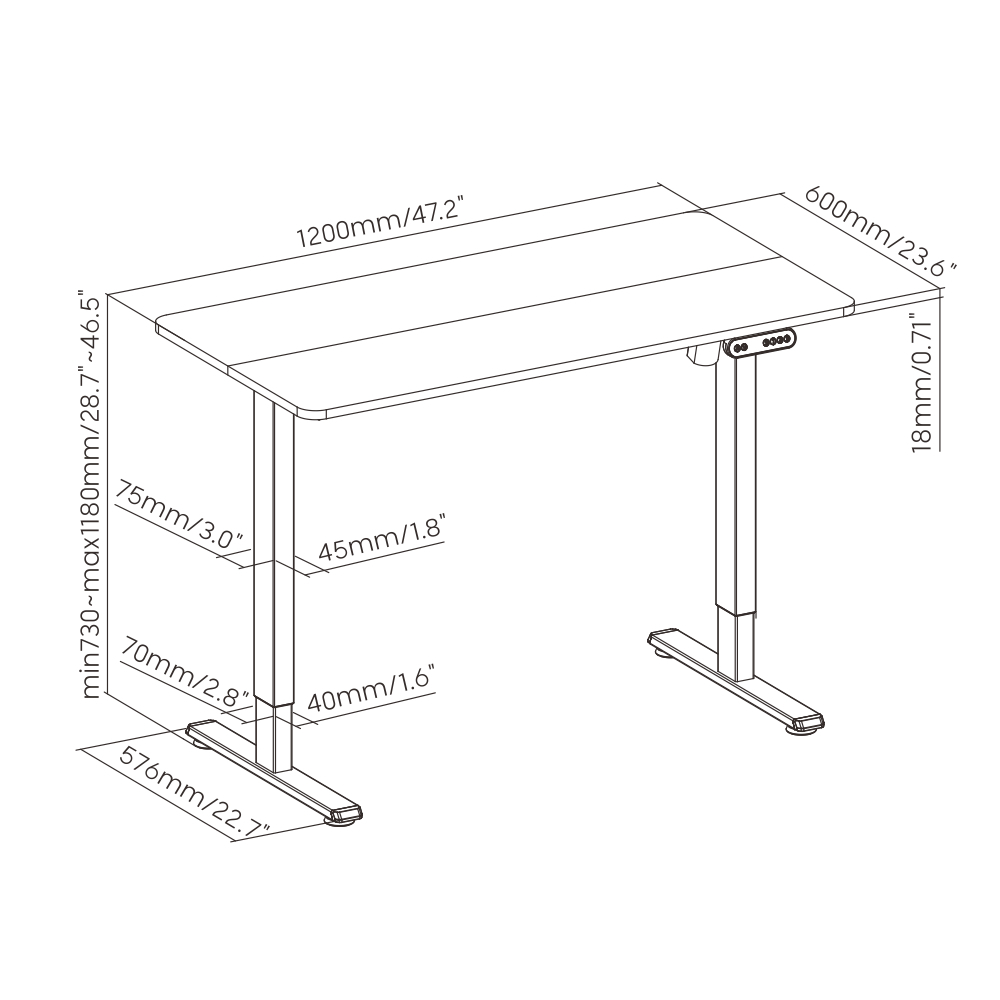 1200mm/47.2"

600mm/23.6"

18mm/0.71"

min730~max1180mm/28.7"~46.5"

75mm/3.0"

45mm/1.8"

70mm/2.8"

40mm/1.6"

576mm/22.7"